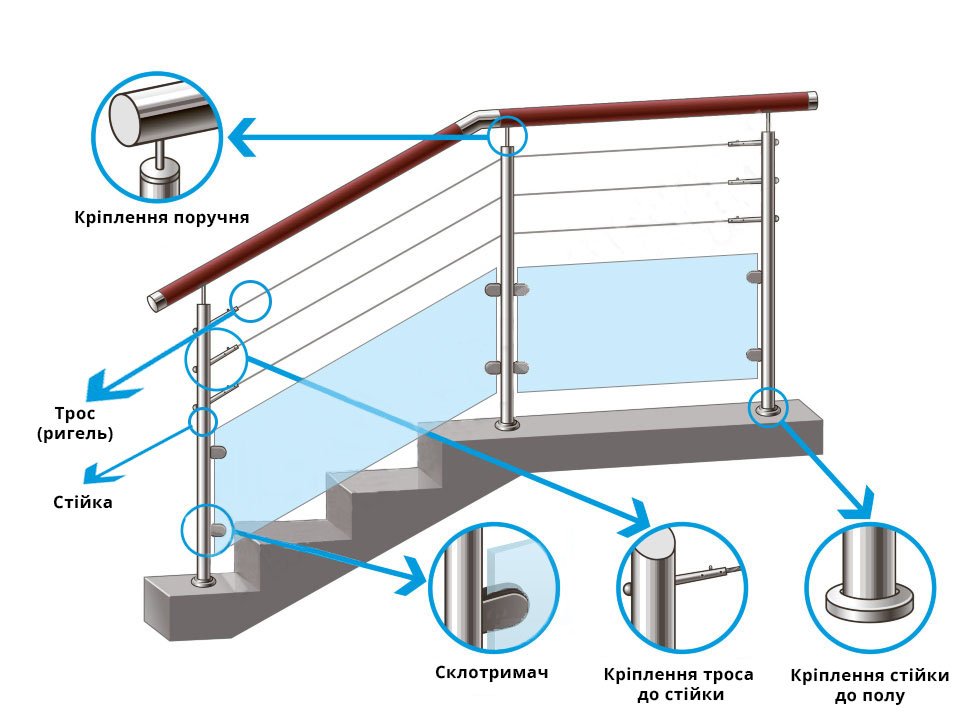 Кріплення поручня

Трос
(ригель)

Стійка

Склотримач

Кріплення троса
до стійки

Кріплення стійки
до полу